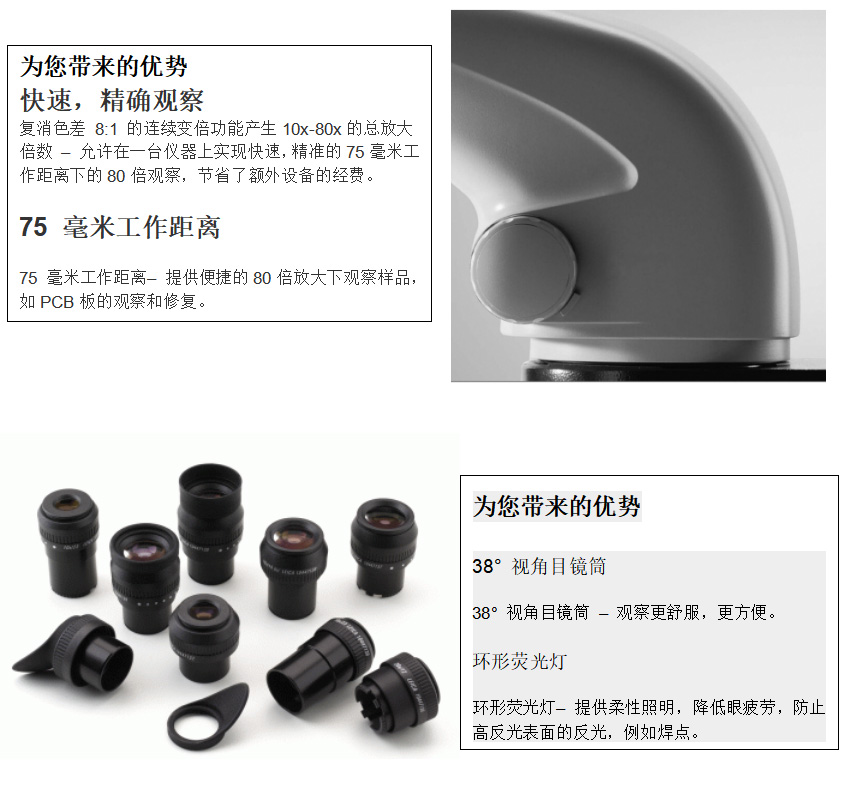 为您带来的优势
快速，精确观察
复消色差 8:1 的连续变倍功能产生 10x-80x 的总放大倍数 – 允许在一台仪器上实现快速，精准的 75 毫米工作距离下的 80 倍观察，节省了额外设备的经费。

75 毫米工作距离

75 毫米工作距离– 提供便捷的 80 倍放大下观察样品，如 PCB 板的观察和修复。

为您带来的优势

38° 视角目镜筒

38° 视角目镜筒 – 观察更舒服，更方便。

环形荧光灯

环形荧光灯– 提供柔性照明，降低眼疲劳，防止高反光表面的反光，例如焊点。